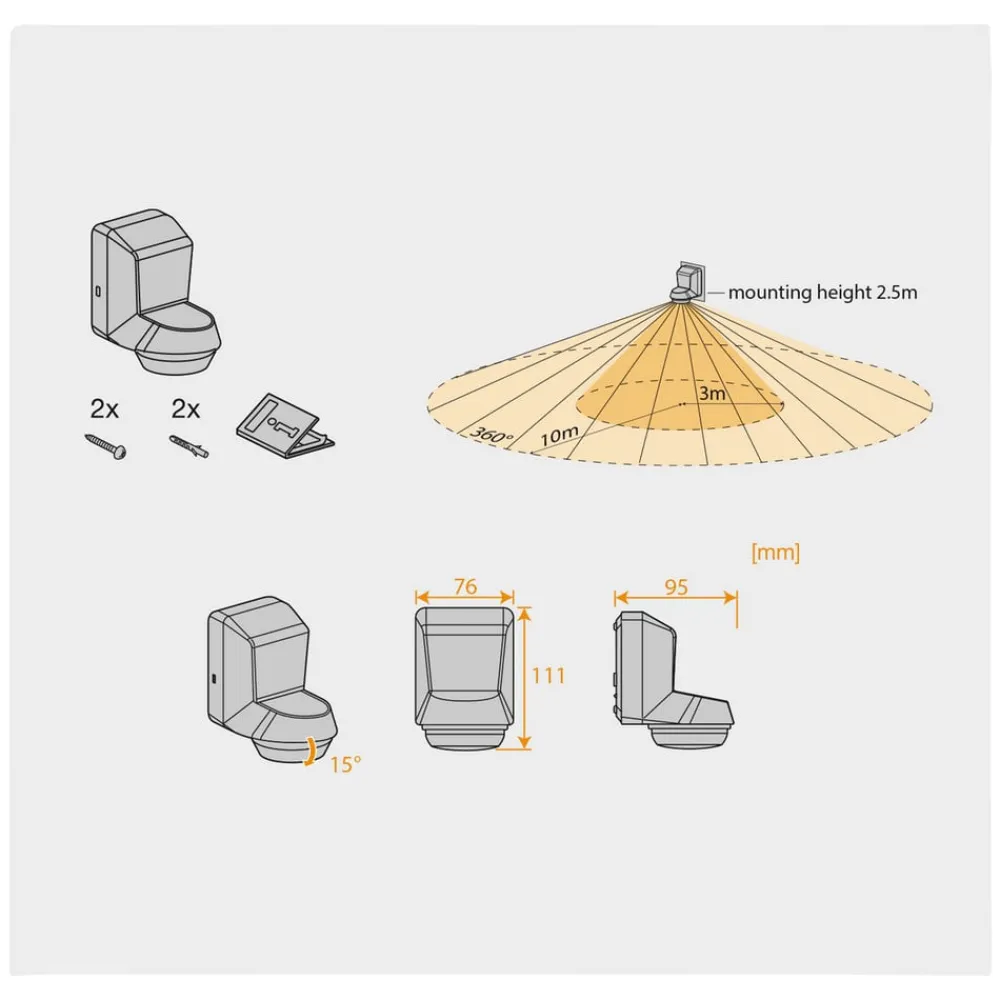 2x
2x
mounting height 2.5m
3m
360°
10m
[mm]
76
95
111
15°