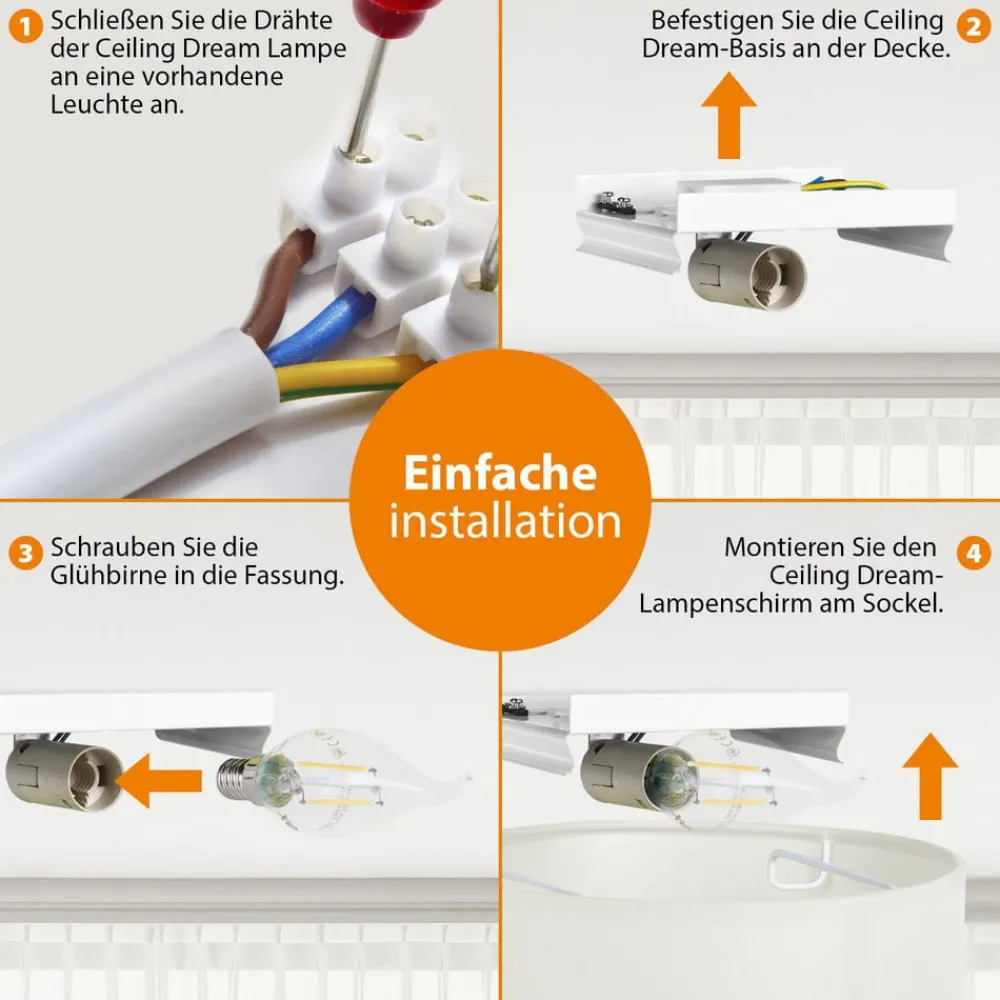 1 Schließen Sie die Drähte der Ceiling Dream Lampe an eine vorhandene Leuchte an.

Befestigen Sie die Ceiling Dream-Basis an der Decke. 2

Einfache installation

3 Schrauben Sie die Glühbirne in die Fassung.

Montieren Sie den Ceiling Dream-Lampenschirm am Sockel. 4